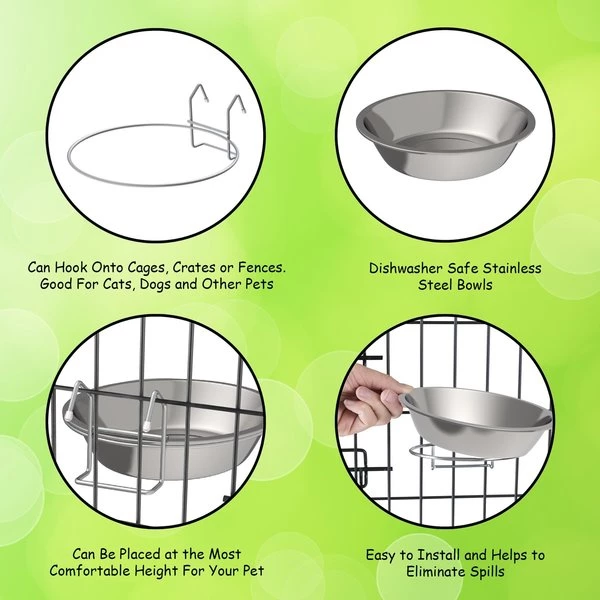 Can Hook Onto Cages, Crates or Fences.
Good For Cats, Dogs and Other Pets

Dishwasher Safe Stainless
Steel Bowls

Can Be Placed at the Most
Comfortable Height For Your Pet

Easy to Install and Helps to
Eliminate Spills