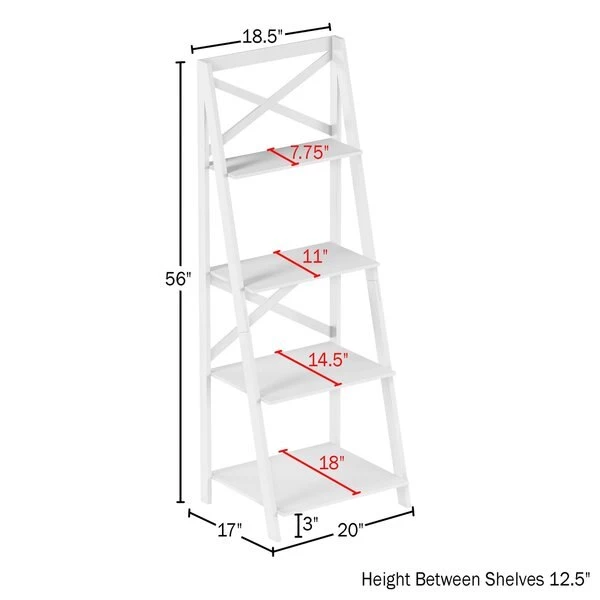 18.5"

7.75"

56"

11"

14.5"

18"

17"

3"

20"

Height Between Shelves 12.5"